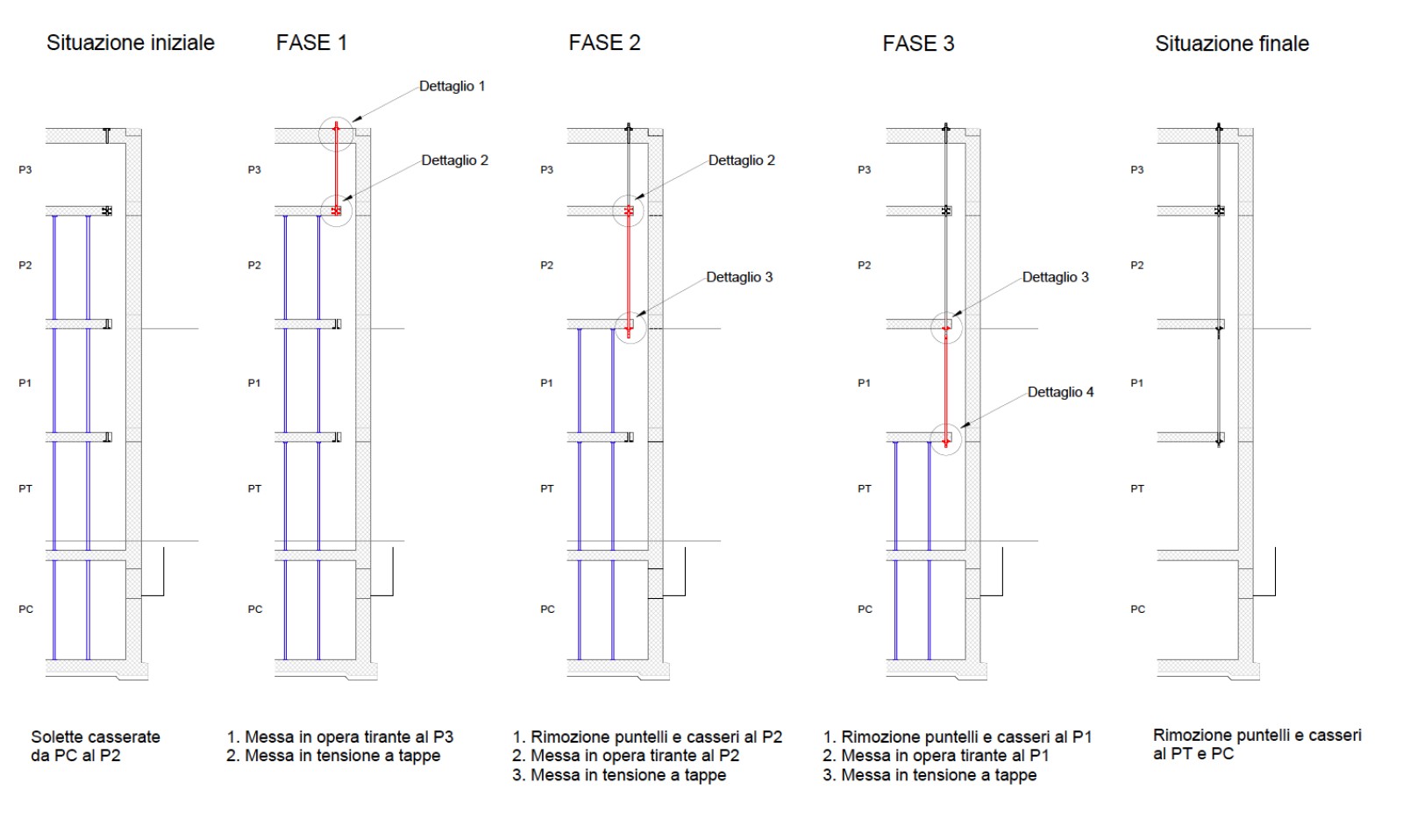 Situazione iniziale

P3
P2
P1
PT
PC

Solette casserate da PC al P2

FASE 1

Dettaglio 1
Dettaglio 2

P3
P2
P1
PT
PC

1. Messa in opera tirante al P3
2. Messa in tensione a tappe

FASE 2

Dettaglio 2
Dettaglio 3

P3
P2
P1
PT
PC

1. Rimozione puntelli e casseri al P2
2. Messa in opera tirante al P2
3. Messa in tensione a tappe

FASE 3

Dettaglio 3
Dettaglio 4

P3
P2
P1
PT
PC

1. Rimozione puntelli e casseri al P1
2. Messa in opera tirante al P1
3. Messa in tensione a tappe

Situazione finale

P3
P2
P1
PT
PC

Rimozione puntelli e casseri al PT e PC